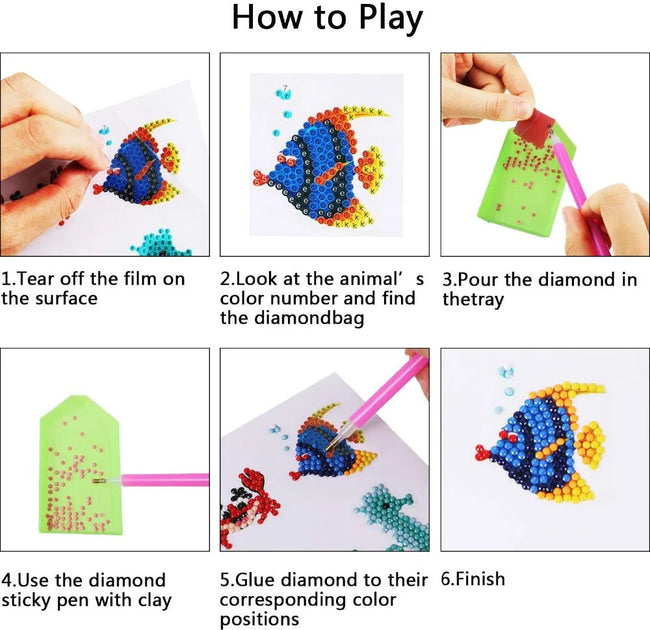 How to Play

1.Tear off the film on the surface

2.Look at the animal’s color number and find the diamondbag

3.Pour the diamond in thetray

4.Use the diamond sticky pen with clay

5.Glue diamond to their corresponding color positions

6.Finish