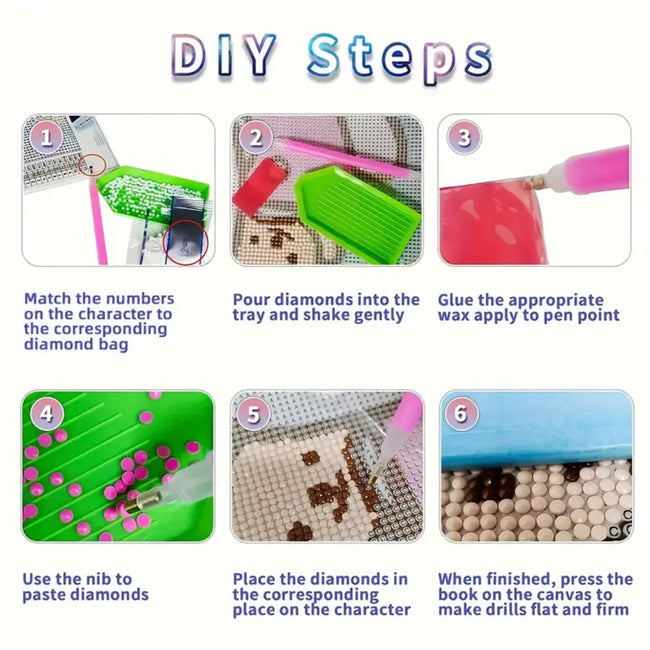 DIY Steps

1

Match the numbers on the character to the corresponding diamond bag

2

Pour diamonds into the tray and shake gently

3

Glue the appropriate wax apply to pen point

4

Use the nib to paste diamonds

5

Place the diamonds in the corresponding place on the character

6

When finished, press the book on the canvas to make drills flat and firm